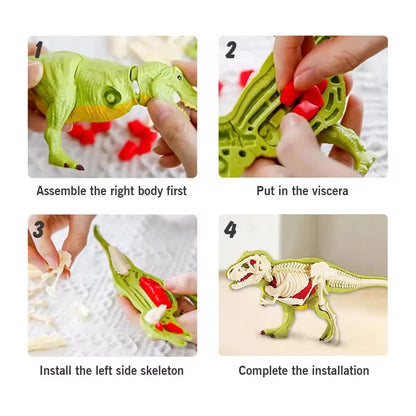 1

Assemble the right body first

2

Put in the viscera

3

Install the left side skeleton

4

Complete the installation