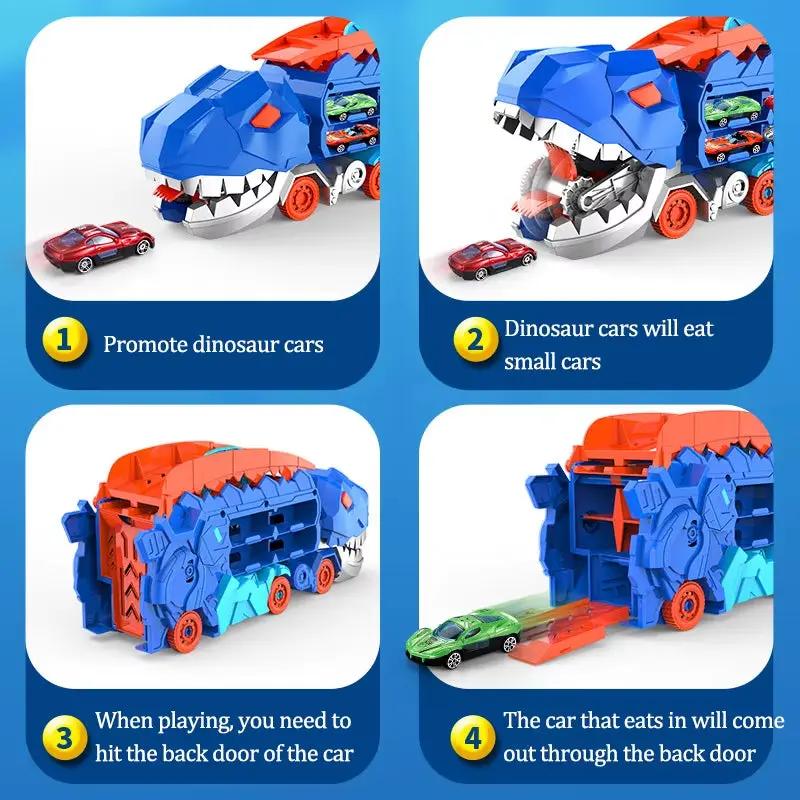 1 Promote dinosaur cars

2 Dinosaur cars will eat small cars

3 When playing, you need to hit the back door of the car

4 The car that eats in will come out through the back door