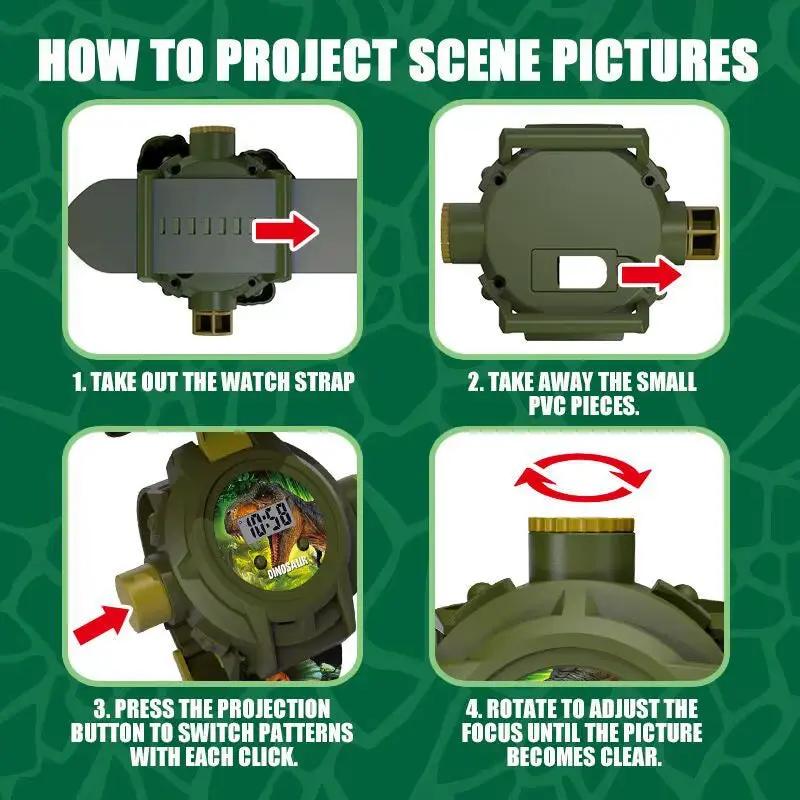 HOW TO PROJECT SCENE PICTURES

1. TAKE OUT THE WATCH STRAP

2. TAKE AWAY THE SMALL PVC PIECES.

10:58
DINOSAUR

3. PRESS THE PROJECTION BUTTON TO SWITCH PATTERNS WITH EACH CLICK.

4. ROTATE TO ADJUST THE FOCUS UNTIL THE PICTURE BECOMES CLEAR.