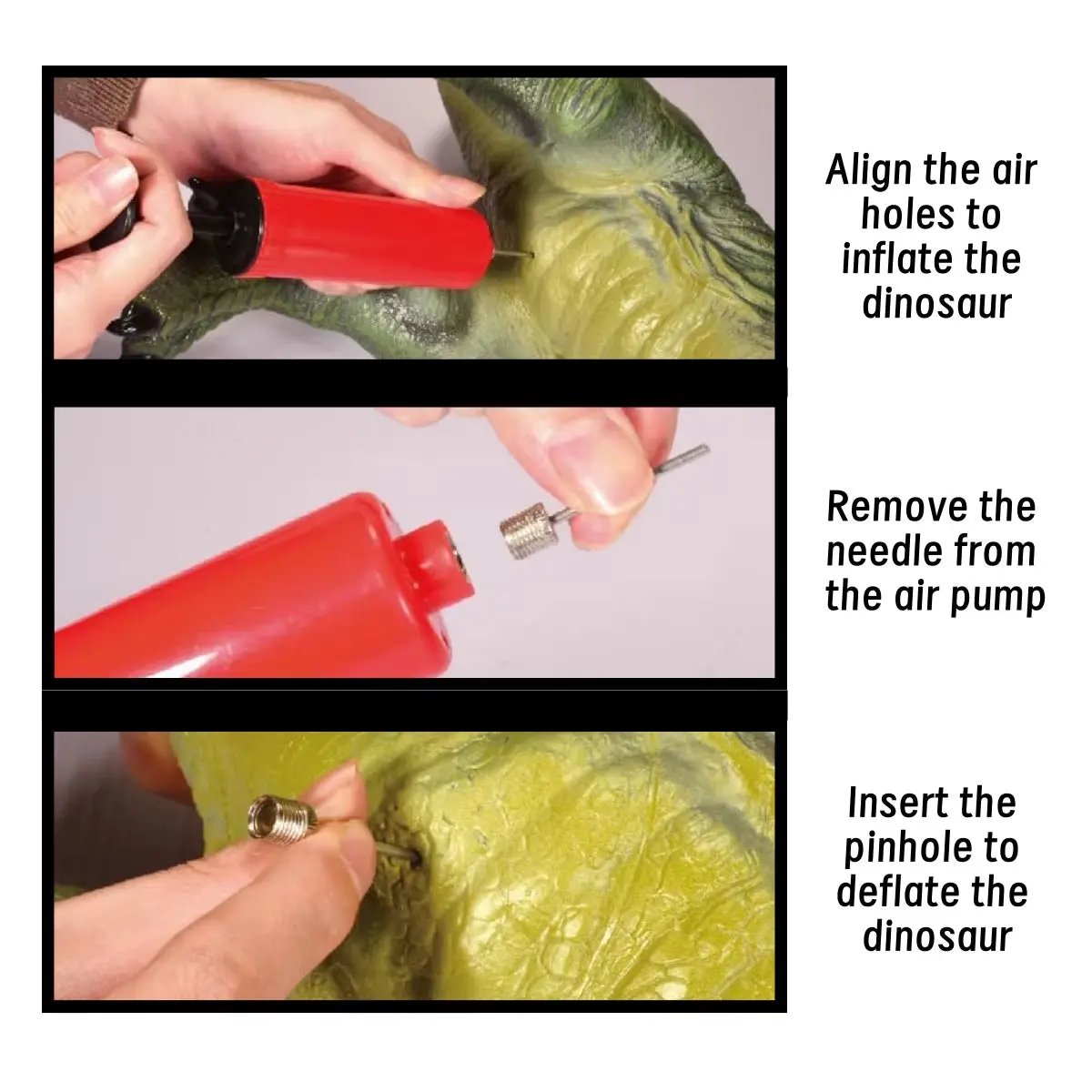 Align the air holes to inflate the dinosaur

Remove the needle from the air pump

Insert the pinhole to deflate the dinosaur